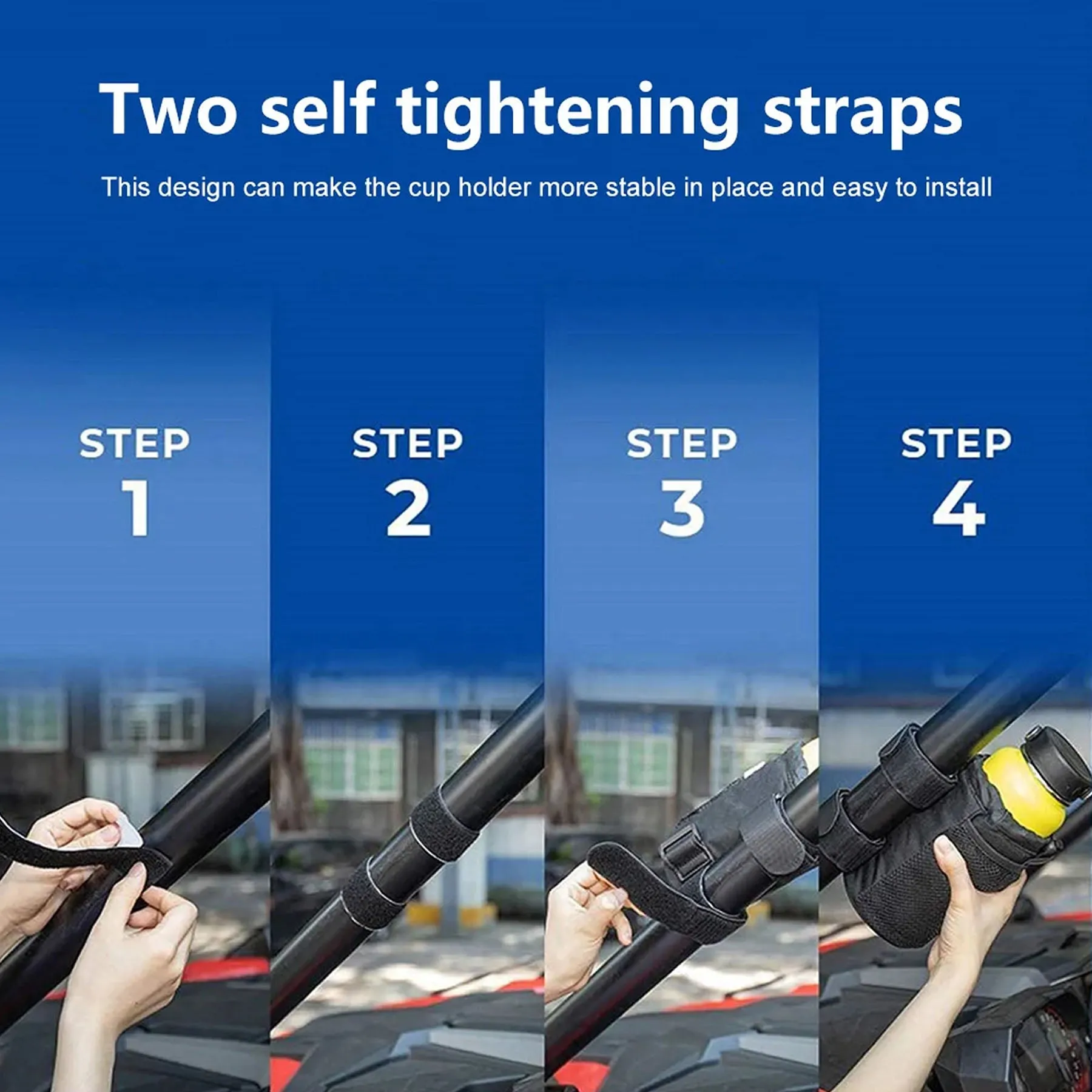 Two self tightening straps

This design can make the cup holder more stable in place and easy to install

STEP
1

STEP
2

STEP
3

STEP
4