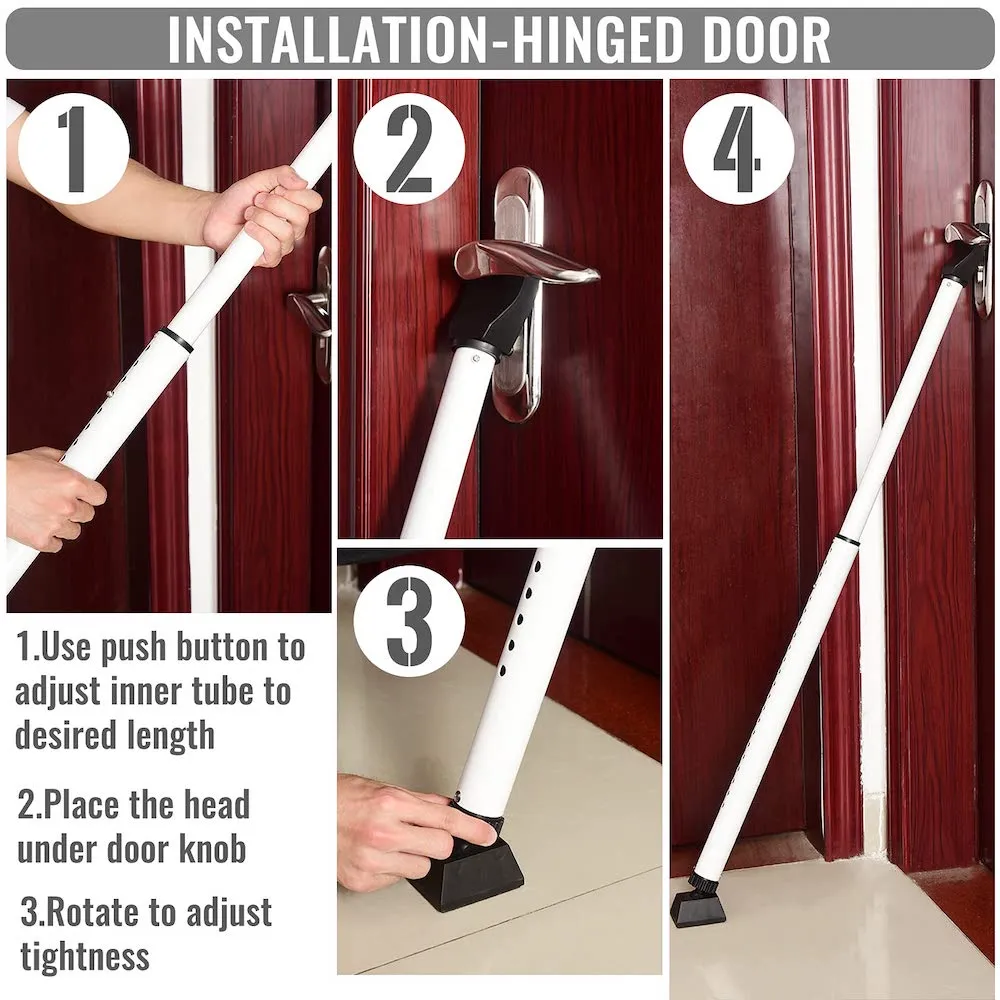 INSTALLATION-HINGED DOOR

1

2

4

3

1.Use push button to adjust inner tube to desired length

2.Place the head under door knob

3.Rotate to adjust tightness