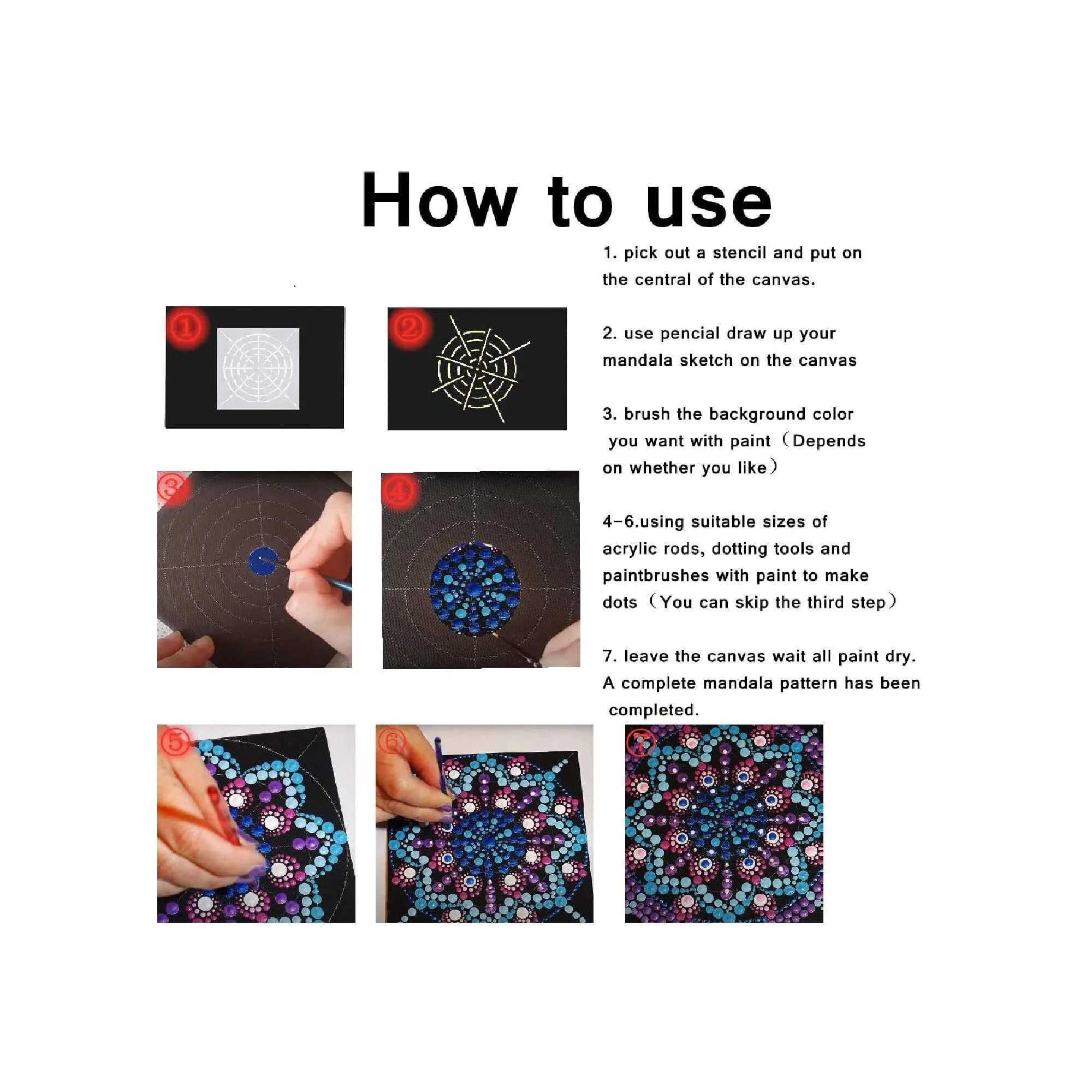 How to use

1. pick out a stencil and put on the central of the canvas.

2. use pencial draw up your mandala sketch on the canvas

3. brush the background color you want with paint（Depends on whether you like）

4-6.using suitable sizes of acrylic rods, dotting tools and paintbrushes with paint to make dots（You can skip the third step）

7. leave the canvas wait all paint dry. A complete mandala pattern has been completed.

①

②

③

④

⑤

⑥

⑦